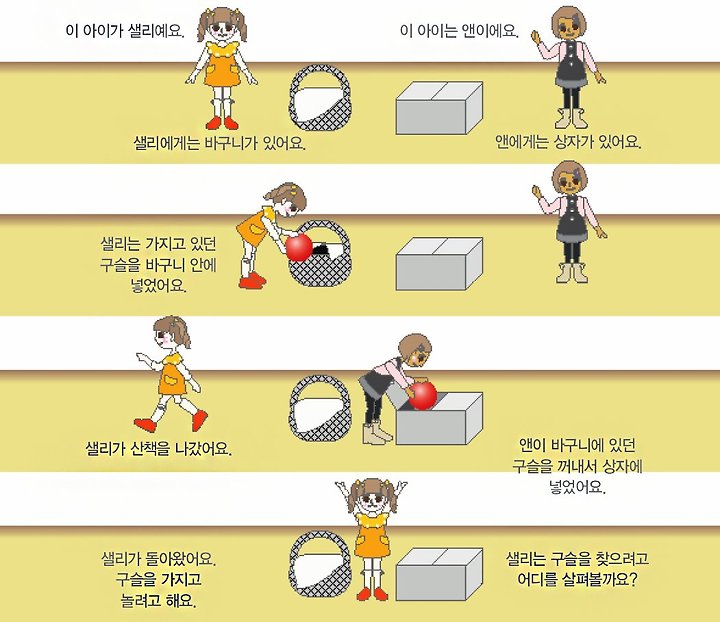 이 아이가 샐리예요.

이 아이는 앤이에요.

샐리에게는 바구니가 있어요.

앤에게는 상자가 있어요.

샐리는 가지고 있던 구슬을 바구니 안에 넣었어요.

샐리가 산책을 나갔어요.

앤이 바구니에 있던 구슬을 꺼내서 상자에 넣었어요.

샐리가 돌아왔어요. 구슬을 가지고 놀려고 해요.

샐리는 구슬을 찾으려고 어디를 살펴볼까요?