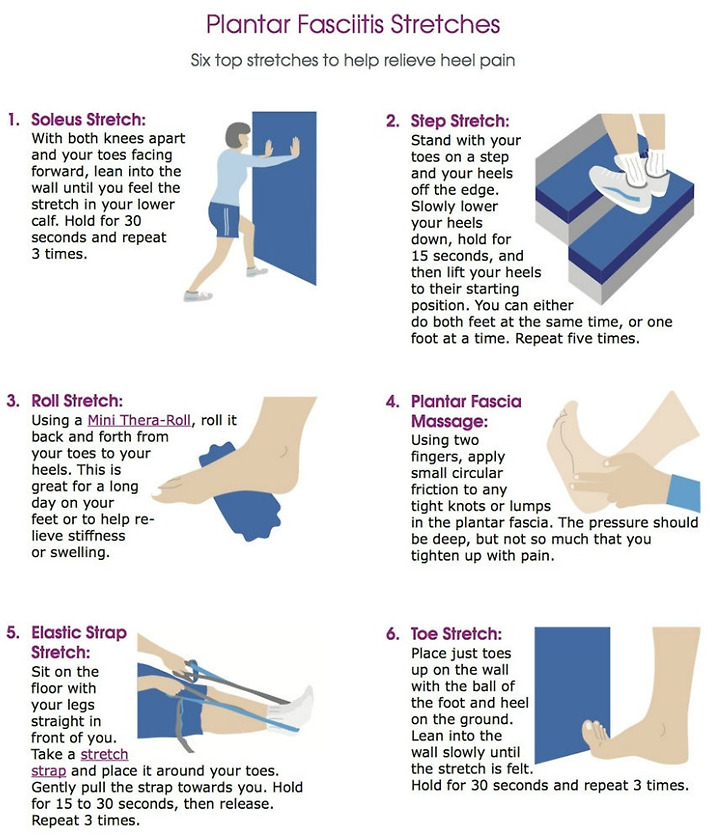 Plantar Fasciitis Stretches

Six top stretches to help relieve heel pain

1. Soleus Stretch:
With both knees apart and your toes facing forward, lean into the wall until you feel the stretch in your lower calf. Hold for 30 seconds and repeat 3 times.

2. Step Stretch:
Stand with your toes on a step and your heels off the edge. Slowly lower your heels down, hold for 15 seconds, and then lift your heels to their starting position. You can either do both feet at the same time, or one foot at a time. Repeat five times.

3. Roll Stretch:
Using a Mini Thera-Roll, roll it back and forth from your toes to your heels. This is great for a long day on your feet or to help relieve stiffness or swelling.

4. Plantar Fascia Massage:
Using two fingers, apply small circular friction to any tight knots or lumps in the plantar fascia. The pressure should be deep, but not so much that you tighten up with pain.

5. Elastic Strap Stretch:
Sit on the floor with your legs straight in front of you. Take a stretch strap and place it around your toes. Gently pull the strap towards you. Hold for 15 to 30 seconds, then release. Repeat 3 times.

6. Toe Stretch:
Place just toes up on the wall with the ball of the foot and heel on the ground. Lean into the wall slowly until the stretch is felt. Hold for 30 seconds and repeat 3 times.